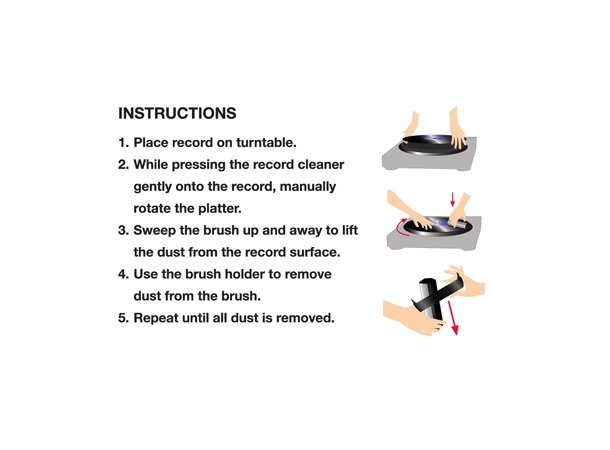 INSTRUCTIONS

1. Place record on turntable.
2. While pressing the record cleaner gently onto the record, manually rotate the platter.
3. Sweep the brush up and away to lift the dust from the record surface.
4. Use the brush holder to remove dust from the brush.
5. Repeat until all dust is removed.